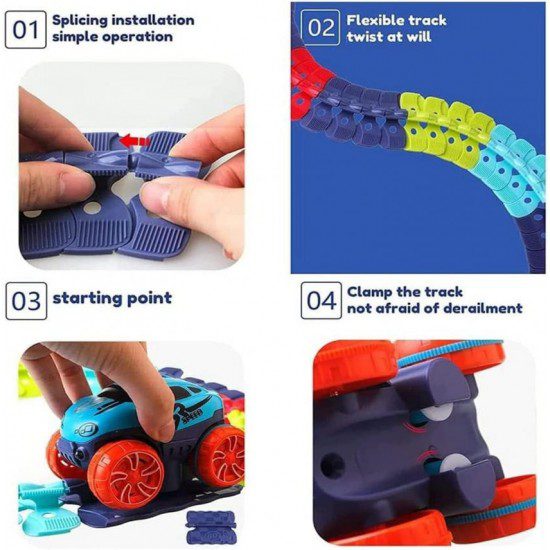 01 Splicing installation simple operation

02 Flexible track twist at will

03 starting point

04 Clamp the track not afraid of derailment

SPEED